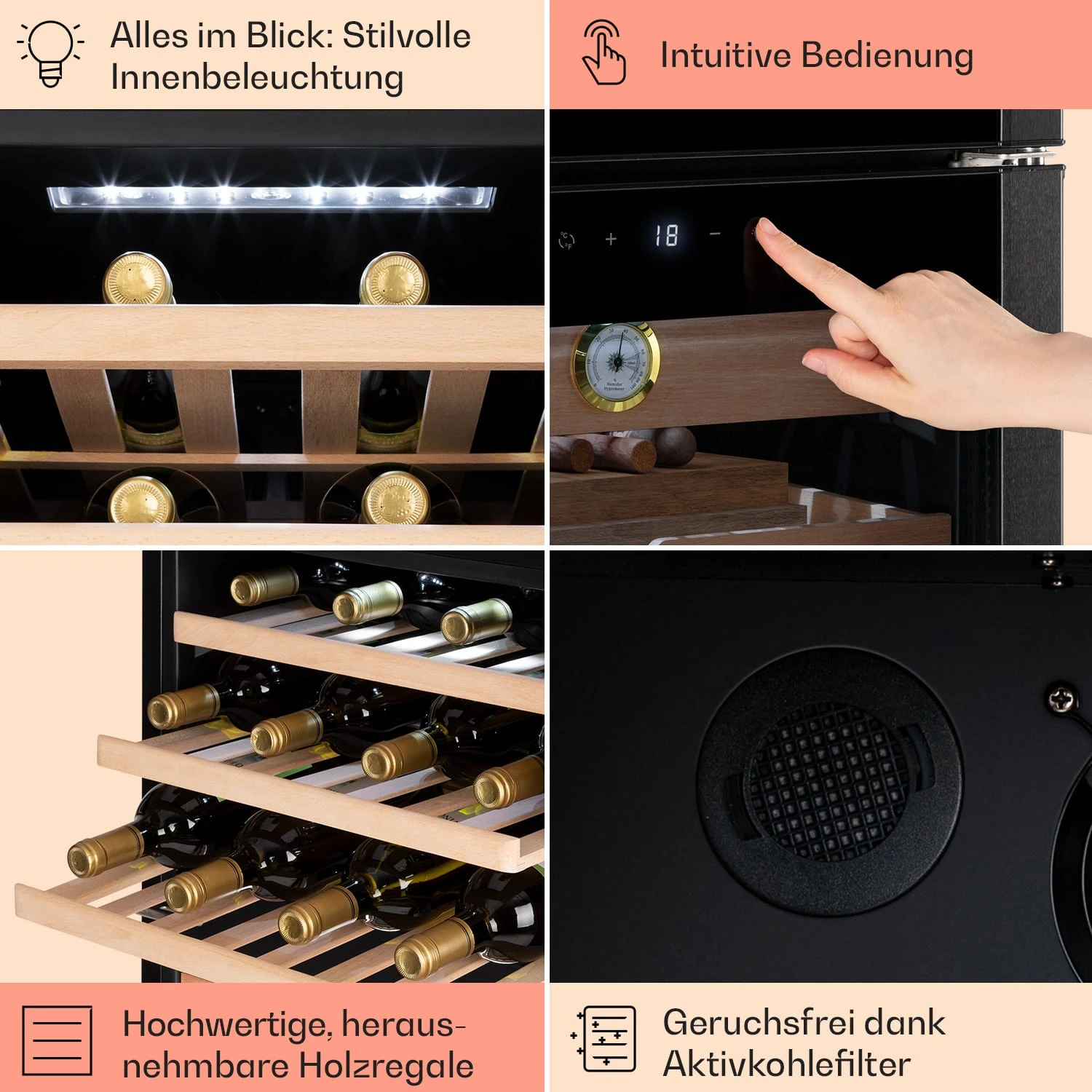 Alles im Blick: Stilvolle Innenbeleuchtung

Intuitive Bedienung

+ 18 −

Humidor Hygrometer

Hochwertige, herausnehmbare Holzregale

Geruchsfrei dank Aktivkohlefilter